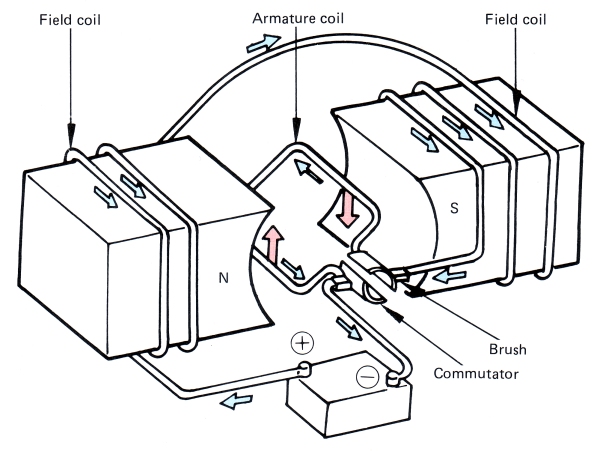 Field coil
Armature coil
Field coil
S
N
Brush
Commutator
+
−